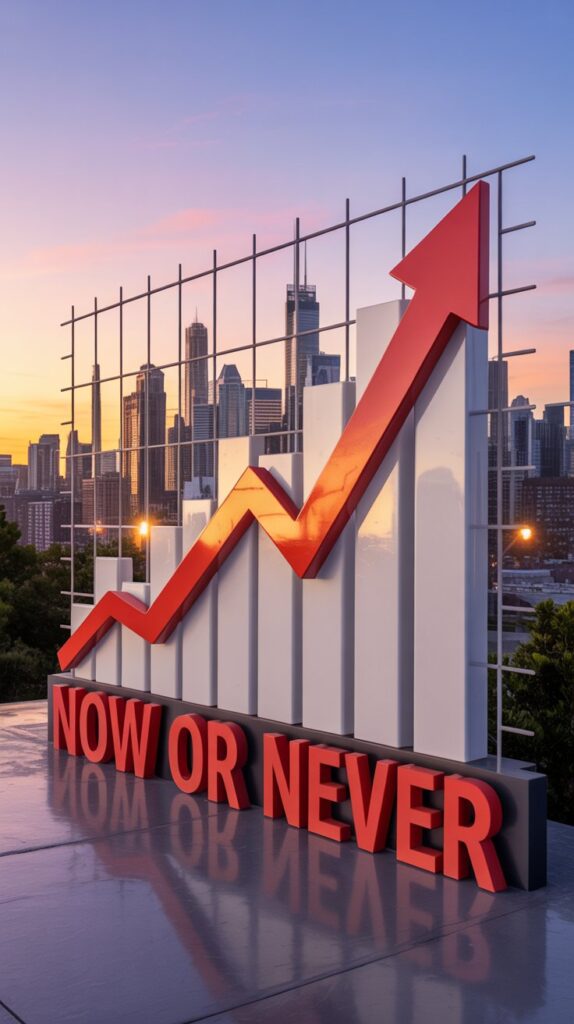 NOW OR NEVER